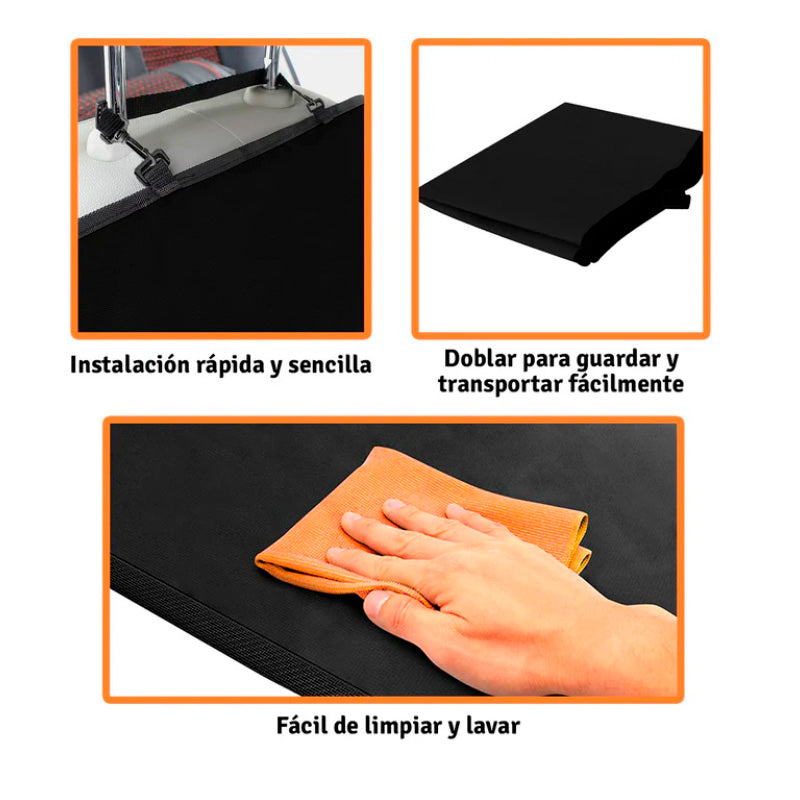 Instalación rápida y sencilla

Doblar para guardar y transportar fácilmente

Fácil de limpiar y lavar