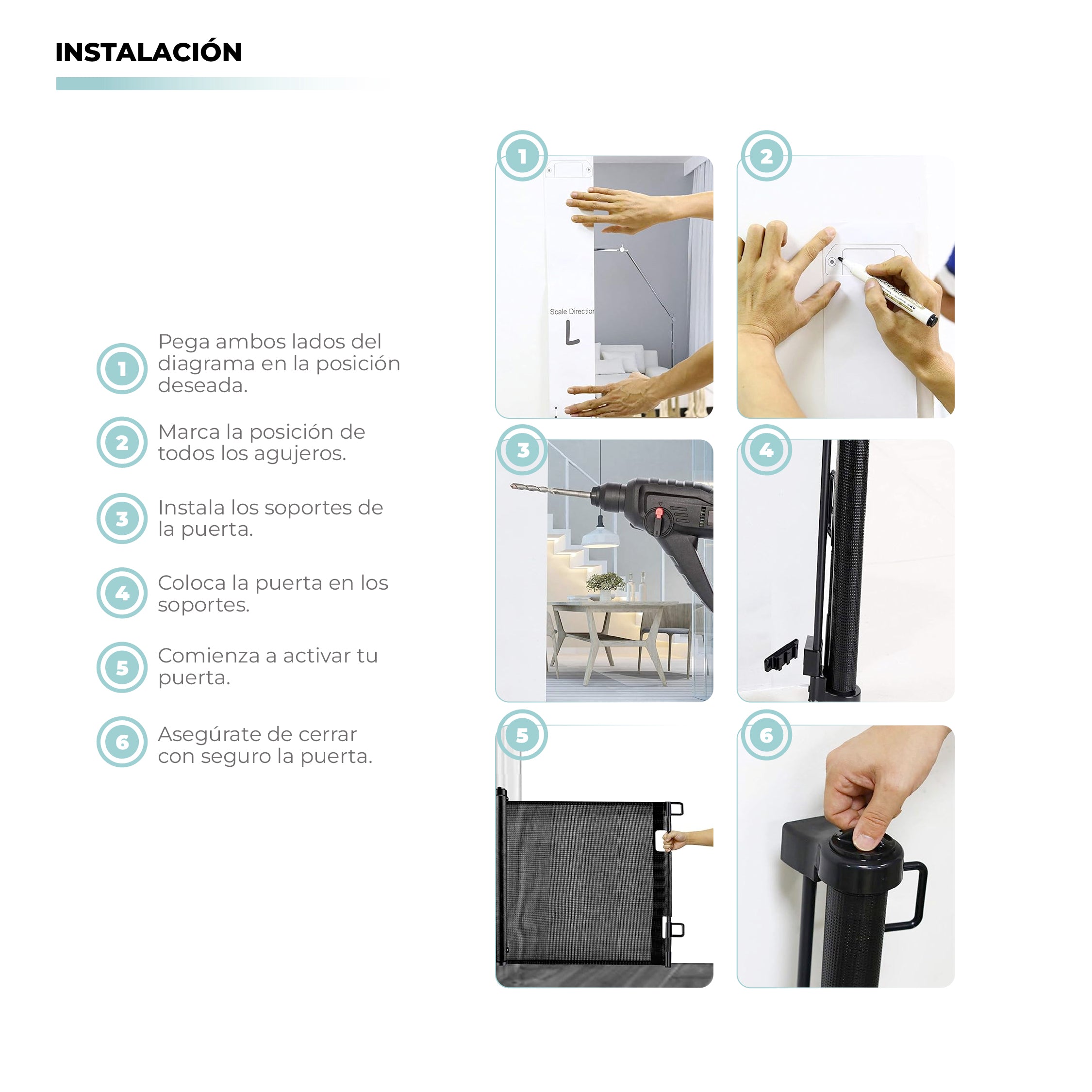 INSTALACIÓN

1 Pega ambos lados del diagrama en la posición deseada.

2 Marca la posición de todos los agujeros.

3 Instala los soportes de la puerta.

4 Coloca la puerta en los soportes.

5 Comienza a activar tu puerta.

6 Asegúrate de cerrar con seguro la puerta.

1

Scale Direction

L

2

3

4

5

6