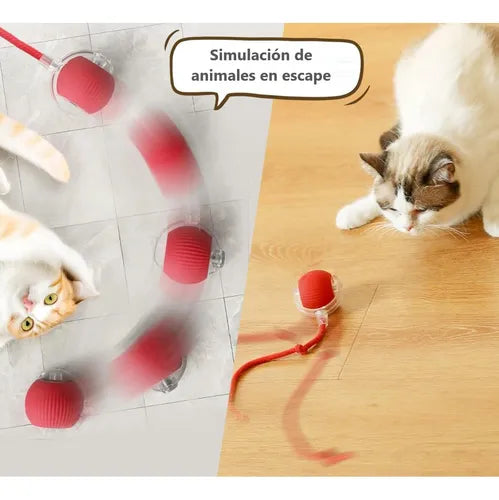 Simulación de animales en escape